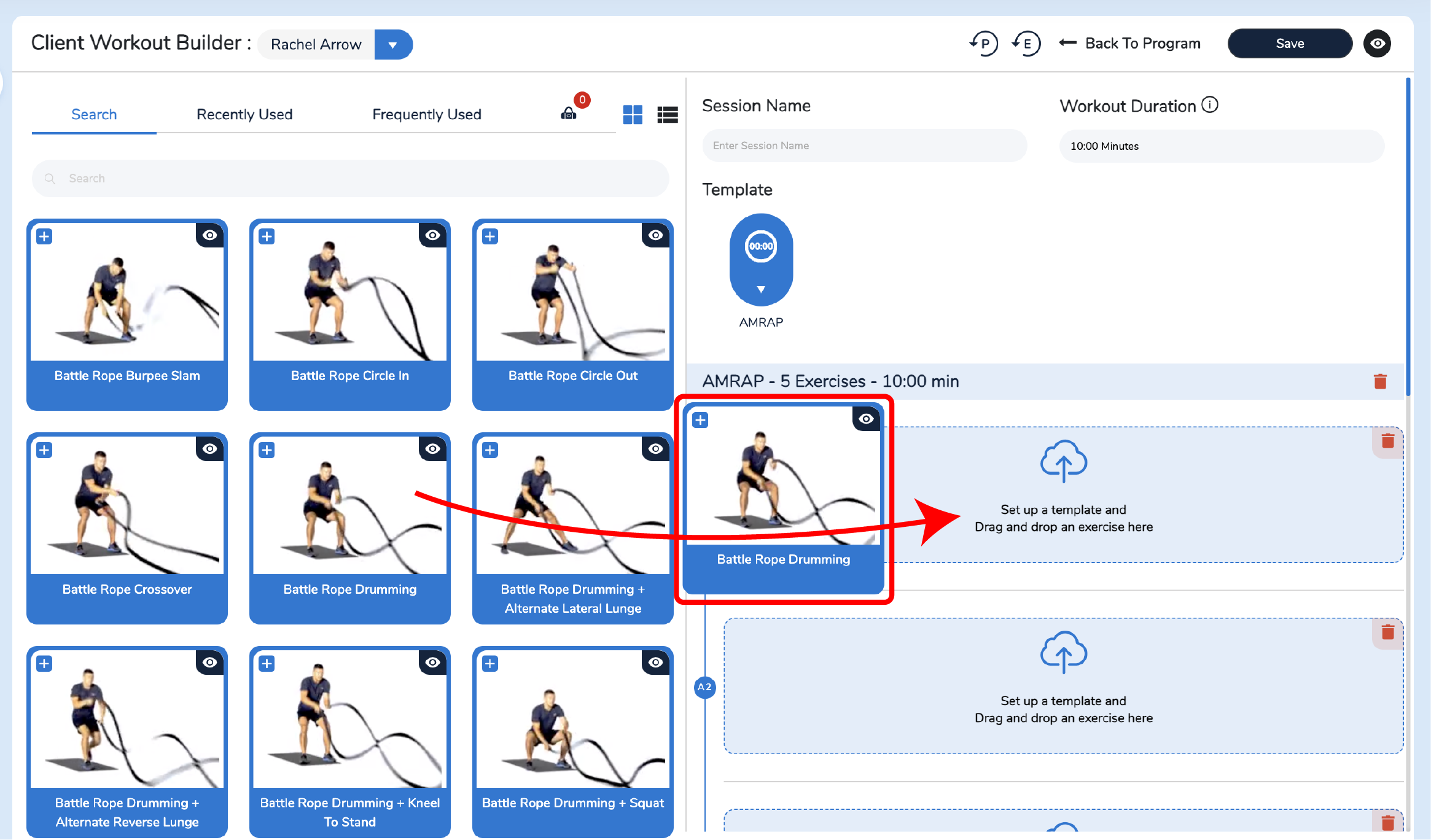 Client Workout Builder : Rachel Arrow

P E Back To Program Save

Search Recently Used Frequently Used 0

Search

Battle Rope Burpee Slam

Battle Rope Circle In

Battle Rope Circle Out

Battle Rope Crossover

Battle Rope Drumming

Battle Rope Drumming + Alternate Lateral Lunge

Battle Rope Drumming + Alternate Reverse Lunge

Battle Rope Drumming + Kneel To Stand

Battle Rope Drumming + Squat

Session Name

Enter Session Name

Workout Duration

10:00 Minutes

Template

00:00

AMRAP

AMRAP - 5 Exercises - 10:00 min

Battle Rope Drumming

Set up a template and Drag and drop an exercise here

A2

Set up a template and Drag and drop an exercise here